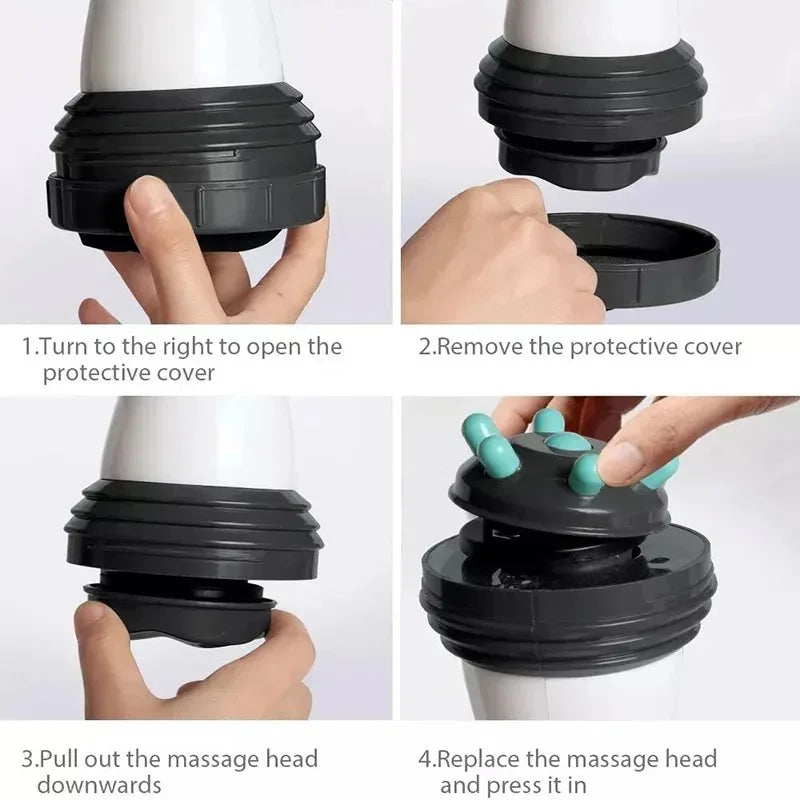 1.Turn to the right to open the protective cover

2.Remove the protective cover

3.Pull out the massage head downwards

4.Replace the massage head and press it in